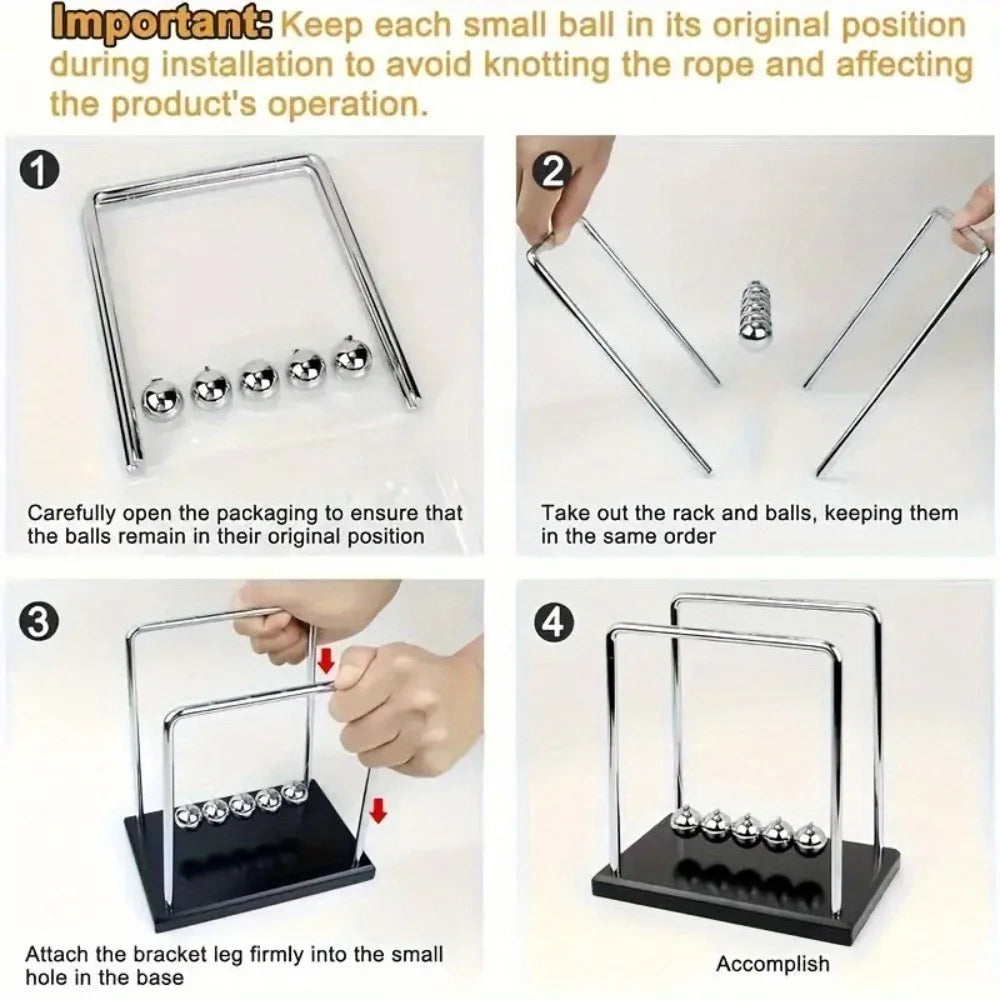 Important: Keep each small ball in its original position during installation to avoid knotting the rope and affecting the product's operation.

1

Carefully open the packaging to ensure that the balls remain in their original position

2

Take out the rack and balls, keeping them in the same order

3

Attach the bracket leg firmly into the small hole in the base

4

Accomplish